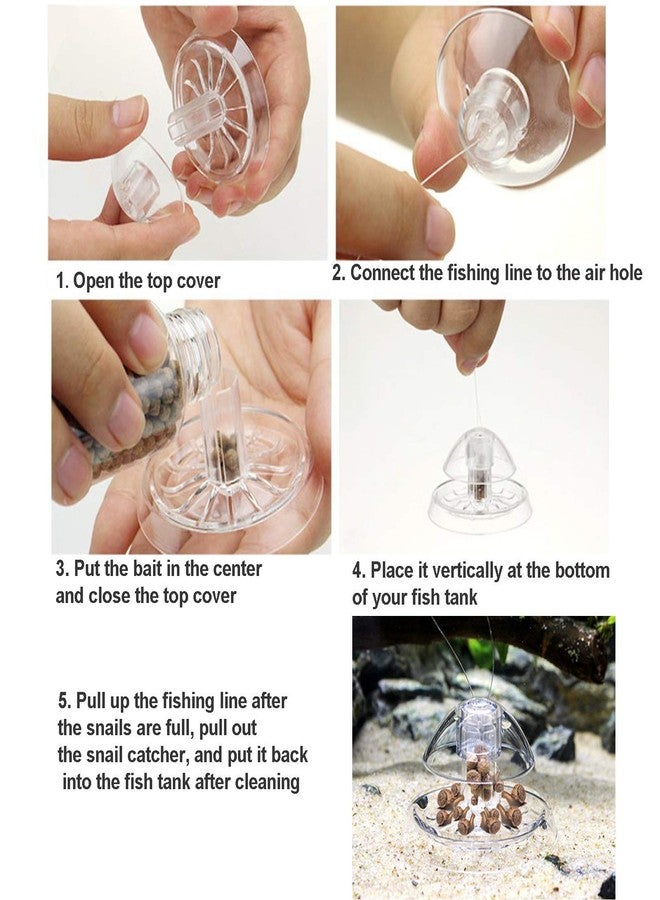 1. Open the top cover

2. Connect the fishing line to the air hole

3. Put the bait in the center and close the top cover

4. Place it vertically at the bottom of your fish tank

5. Pull up the fishing line after the snails are full, pull out the snail catcher, and put it back into the fish tank after cleaning